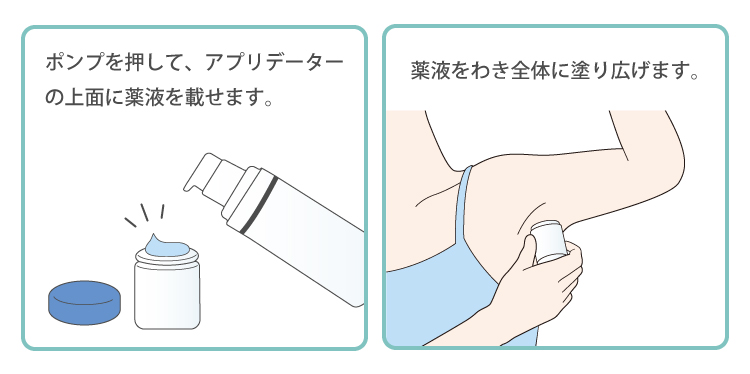 ポンプを押して、アプリデーターの上面に薬液を載せます。

薬液をわき全体に塗り広げます。