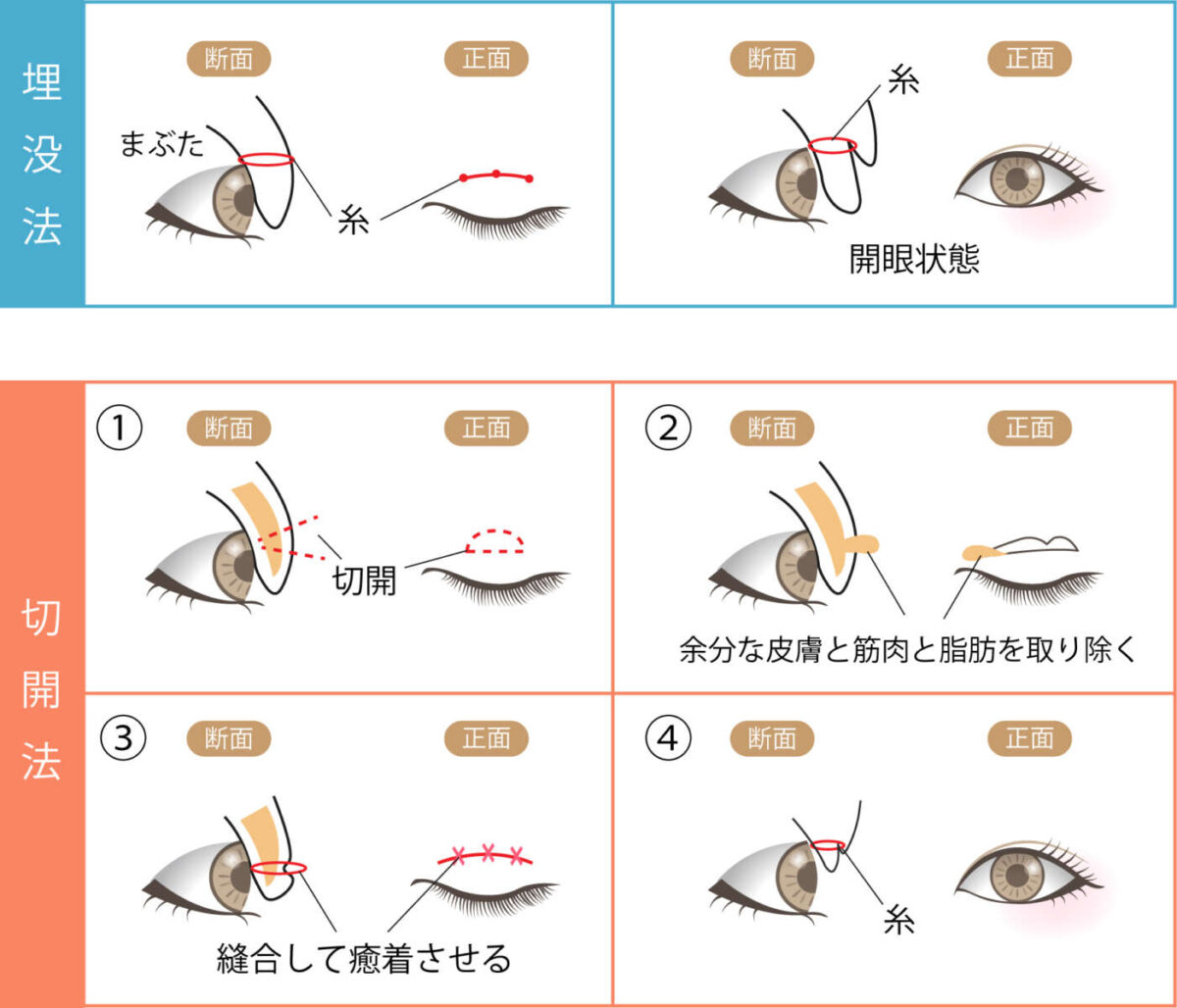 埋没法

断面

正面

まぶた

糸

断面

正面

糸

開眼状態

切開法

①

断面

正面

切開

②

断面

正面

余分な皮膚と筋肉と脂肪を取り除く

③

断面

正面

縫合して癒着させる

④

断面

正面

糸